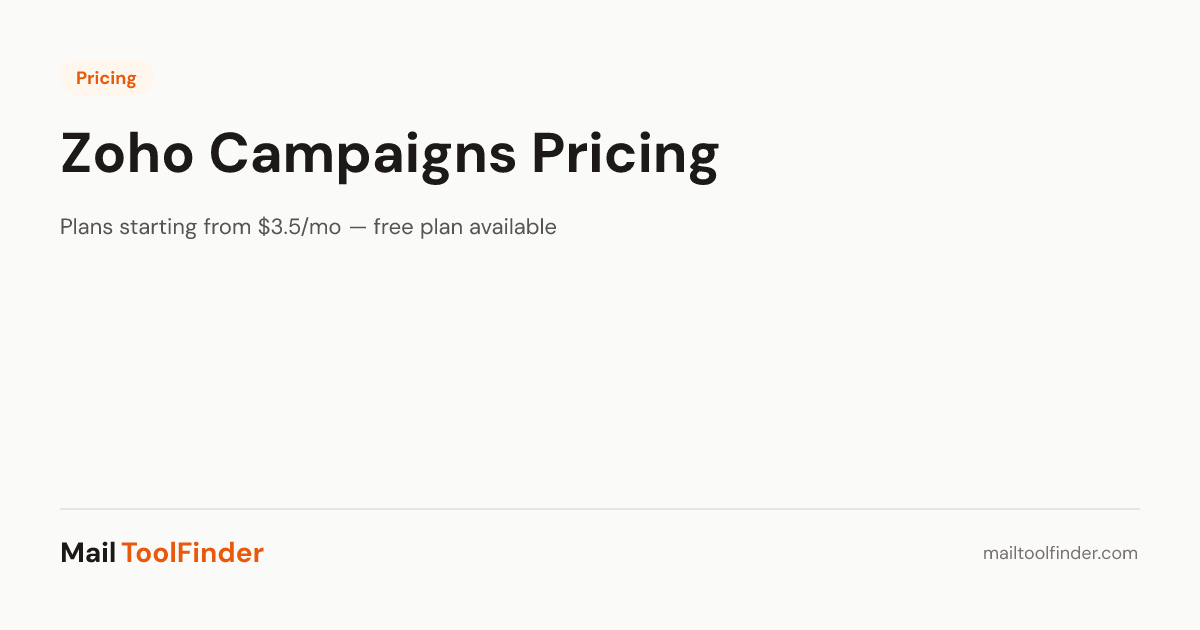 Pricing

Zoho Campaigns Pricing

Plans starting from \$3.5/mo — free plan available

Mail ToolFinder

mailtoolfinder.com